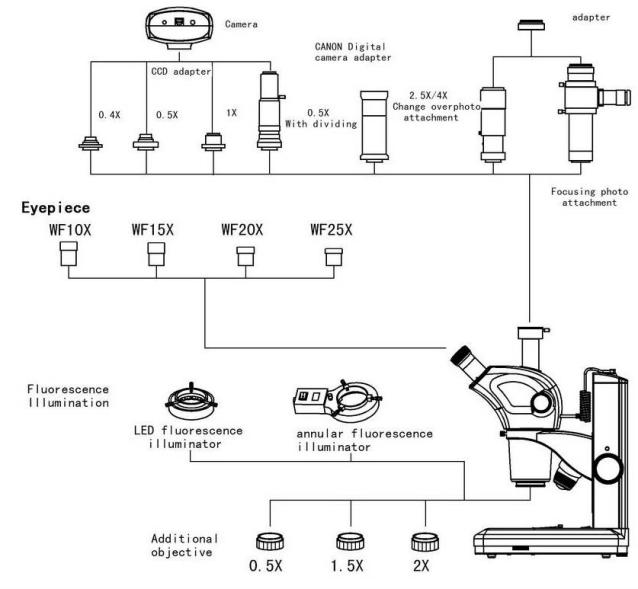 Camera

adapter

CANON Digital camera adapter

CCD adapter

0.4X

0.5X

1X

0.5X With dividing

2.5X/4X Change overphoto attachment

Focusing photo attachment

Eyepiece

WF10X

WF15X

WF20X

WF25X

Fluorescence Illumination

LED fluorescence illuminator

annular fluorescence illuminator

Additional objective

0.5X

1.5X

2X